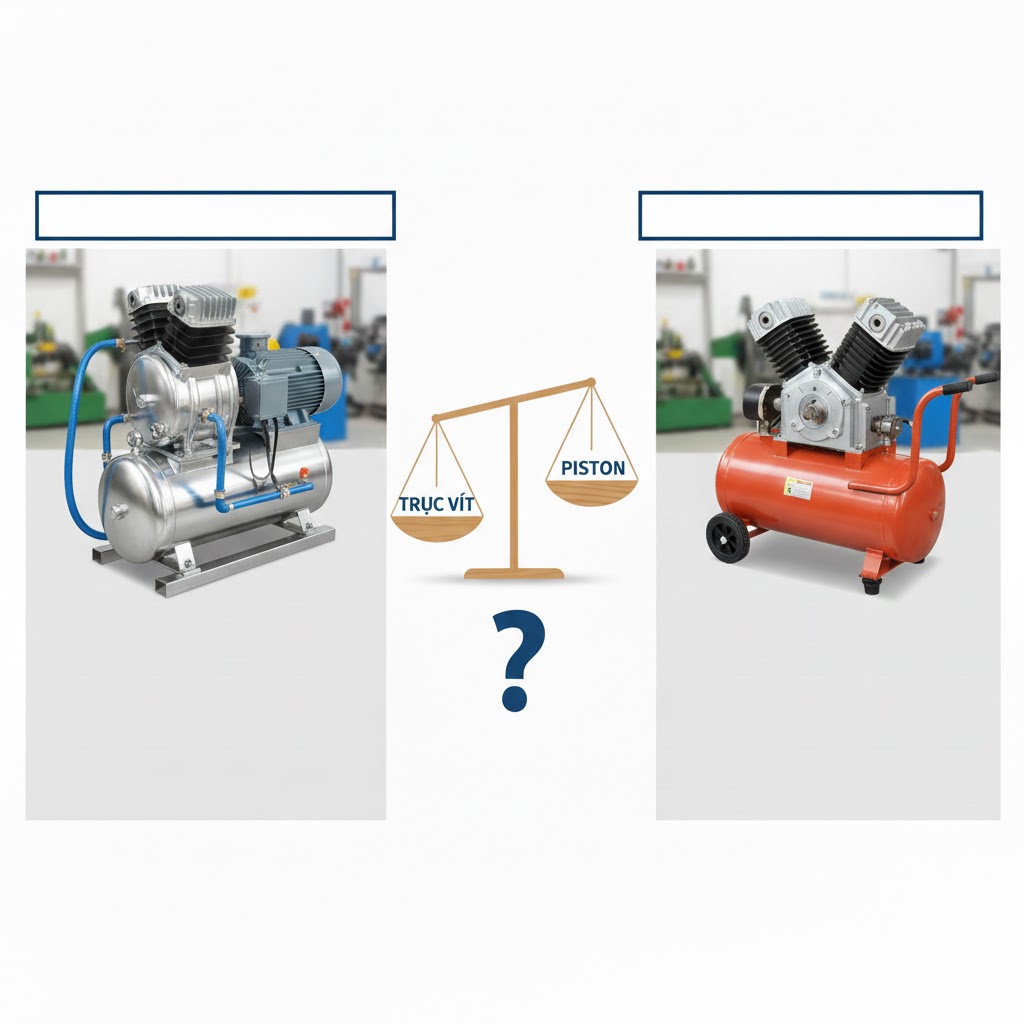 TRỤC VÍT

PISTON

?