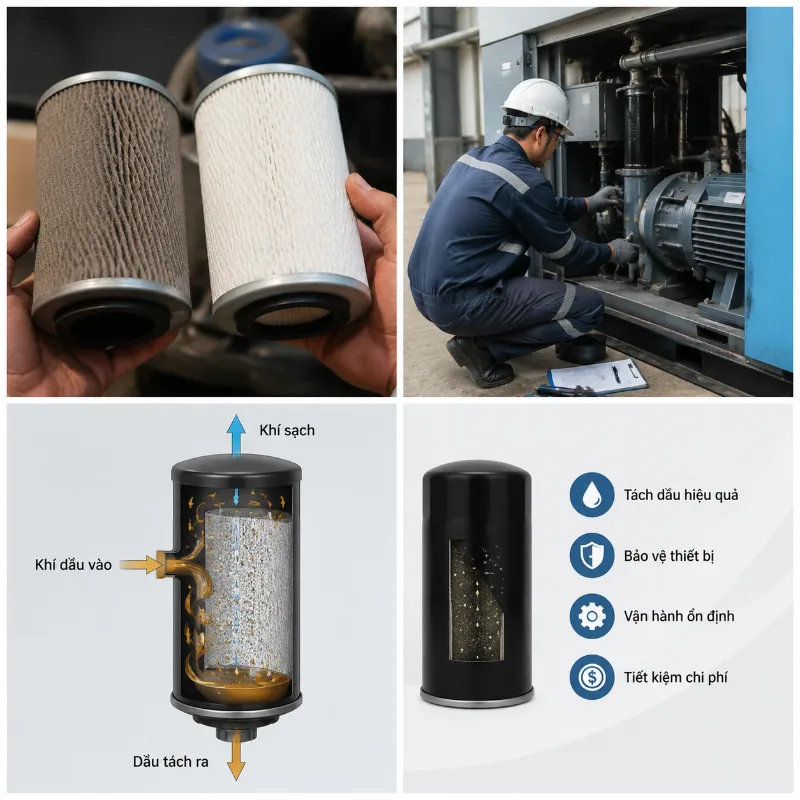 Khí sạch

Khí dầu vào

Dầu tách ra

Tách dầu hiệu quả

Bảo vệ thiết bị

Vận hành ổn định

Tiết kiệm chi phí